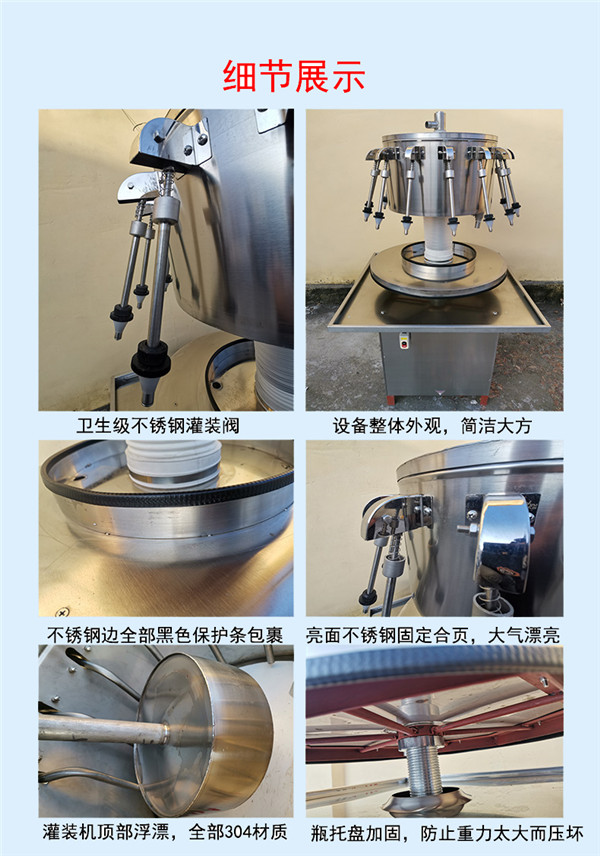 细节展示

卫生级不锈钢灌装阀

设备整体外观，简洁大方

不锈钢边全部黑色保护条包裹

亮面不锈钢固定合页，大气漂亮

灌装机顶部浮漂，全部304材质

瓶托盘加固，防止重力太大而压坏